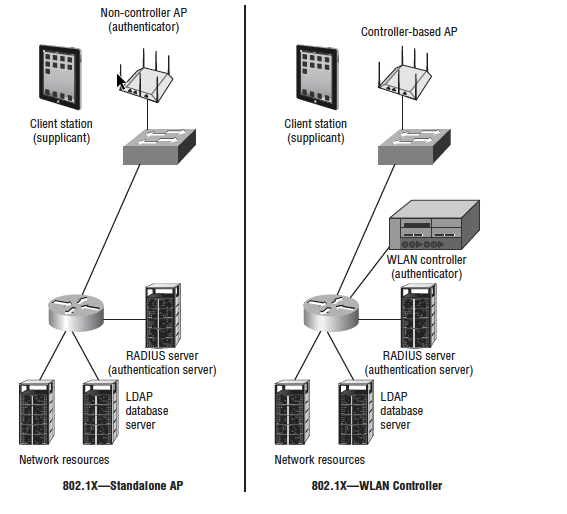 Non-controller AP
(authenticator)

Client station
(supplicant)

RADIUS server
(authentication server)

LDAP
database
server

Network resources

802.1X—Standalone AP

Controller-based AP

Client station
(supplicant)

WLAN controller
(authenticator)

RADIUS server
(authentication server)

LDAP
database
server

Network resources

802.1X—WLAN Controller